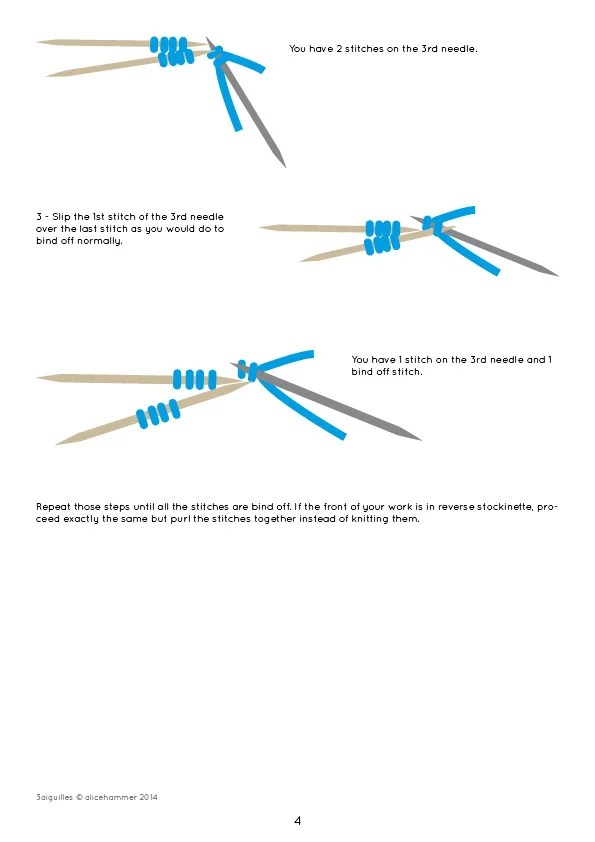 You have 2 stitches on the 3rd needle.

3 - Slip the 1st stitch of the 3rd needle over the last stitch as you would do to bind off normally.

You have 1 stitch on the 3rd needle and 1 bind off stitch.

Repeat those steps until all the stitches are bind off. If the front of your work is in reverse stockinette, proceed exactly the same but purl the stitches together instead of knitting them.

3aiguilles © alicehammer 2014

4