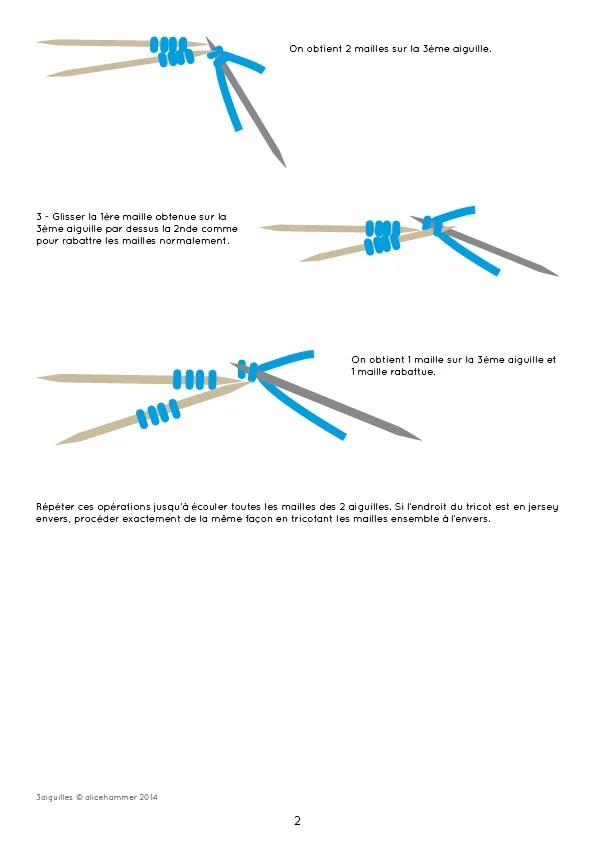 On obtient 2 mailles sur la 3ème aiguille.

3 - Glisser la 1ère maille obtenue sur la 3ème aiguille par dessus la 2nde comme pour rabattre les mailles normalement.

On obtient 1 maille sur la 3ème aiguille et 1 maille rabattue.

Répéter ces opérations jusqu'à écouler toutes les mailles des 2 aiguilles. Si l'endroit du tricot est en jersey envers, procéder exactement de la même façon en tricotant les mailles ensemble à l'envers.

3aiguilles © alicehammer 2014

2