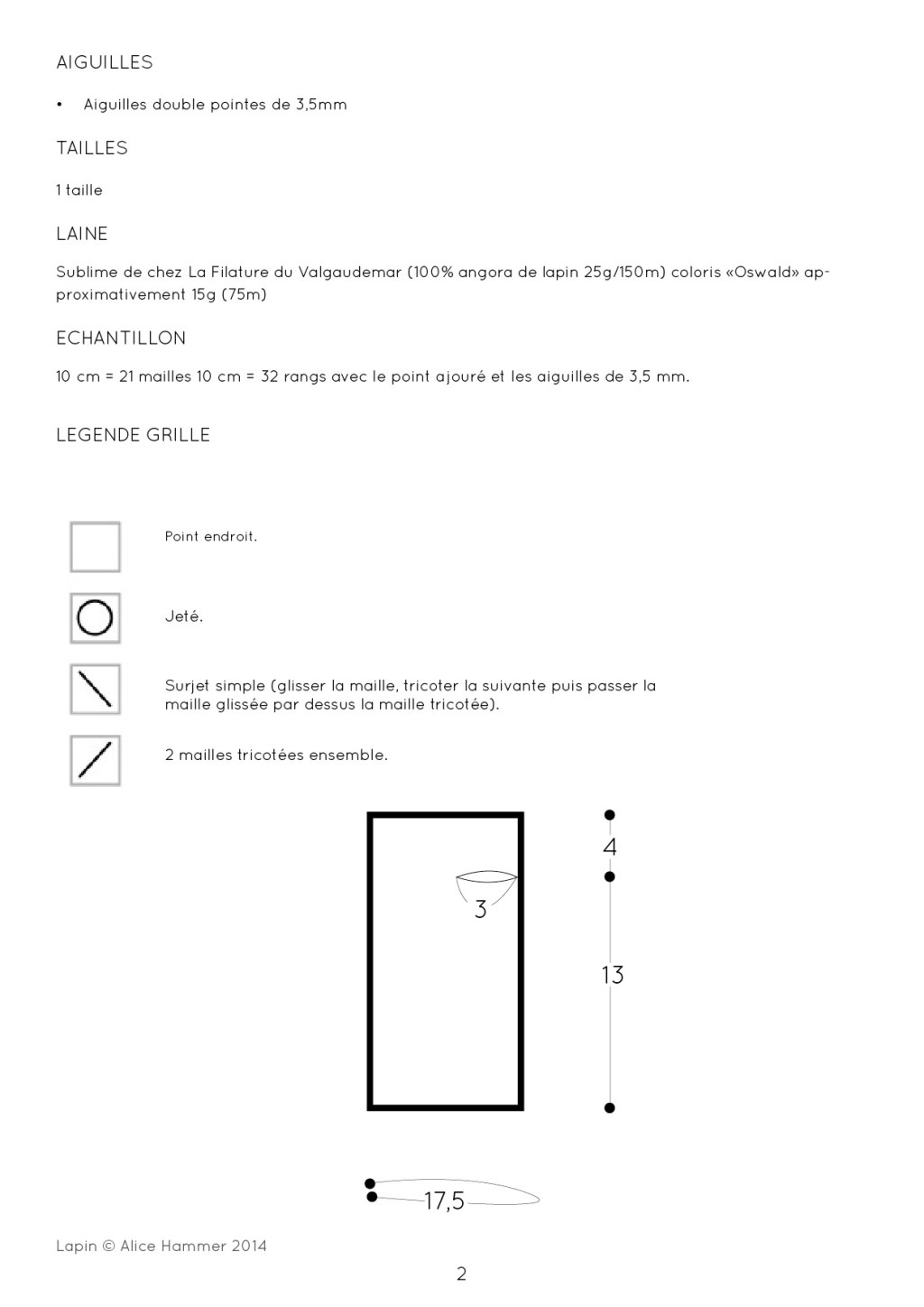 AIGUILLES

• Aiguilles double pointes de 3,5mm

TAILLES

1 taille

LAINE

Sublime de chez La Filature du Valgaudemar (100% angora de lapin 25g/150m) coloris «Oswald» approximativement 15g (75m)

ECHANTILLON

10 cm = 21 mailles 10 cm = 32 rangs avec le point ajouré et les aiguilles de 3,5 mm.

LEGENDE GRILLE

Point endroit.

Jeté.

Surjet simple (glisser la maille, tricoter la suivante puis passer la maille glissée par dessus la maille tricotée).

2 mailles tricotées ensemble.

4

3

13

17,5

Lapin © Alice Hammer 2014

2