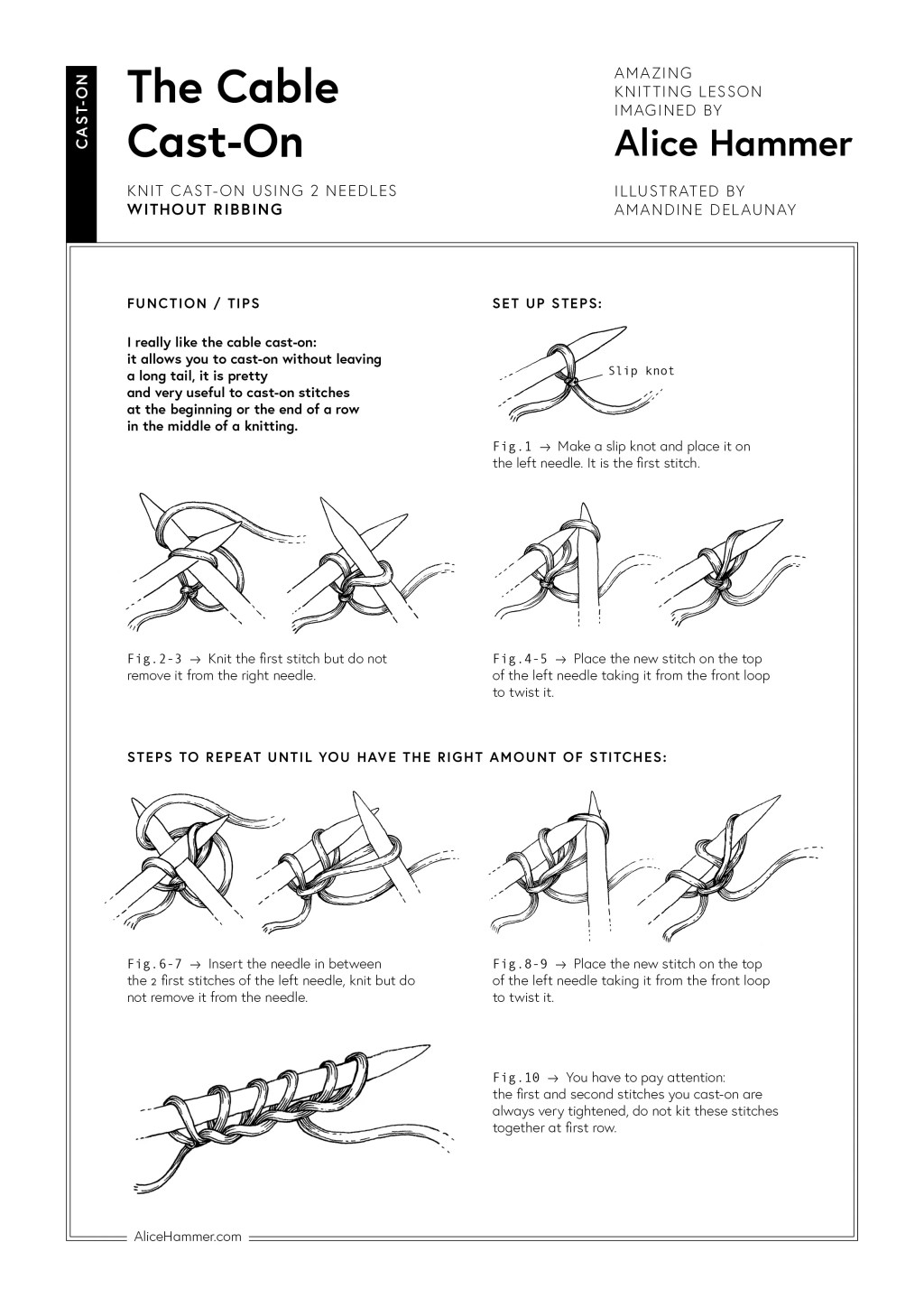 CAST-ON

The Cable Cast-On

KNIT CAST-ON USING 2 NEEDLES
WITHOUT RIBBING

AMAZING KNITTING LESSON IMAGINED BY
Alice Hammer

ILLUSTRATED BY
AMANDINE DELAUNAY

FUNCTION / TIPS

I really like the cable cast-on: it allows you to cast-on without leaving a long tail, it is pretty and very useful to cast-on stitches at the beginning or the end of a row in the middle of a knitting.

SET UP STEPS:

Slip knot

Fig.1 → Make a slip knot and place it on the left needle. It is the first stitch.

Fig.2-3 → Knit the first stitch but do not remove it from the right needle.

Fig.4-5 → Place the new stitch on the top of the left needle taking it from the front loop to twist it.

STEPS TO REPEAT UNTIL YOU HAVE THE RIGHT AMOUNT OF STITCHES:

Fig.6-7 → Insert the needle in between the 2 first stitches of the left needle, knit but do not remove it from the needle.

Fig.8-9 → Place the new stitch on the top of the left needle taking it from the front loop to twist it.

Fig.10 → You have to pay attention: the first and second stitches you cast-on are always very tightened, do not kit these stitches together at first row.

AliceHammer.com