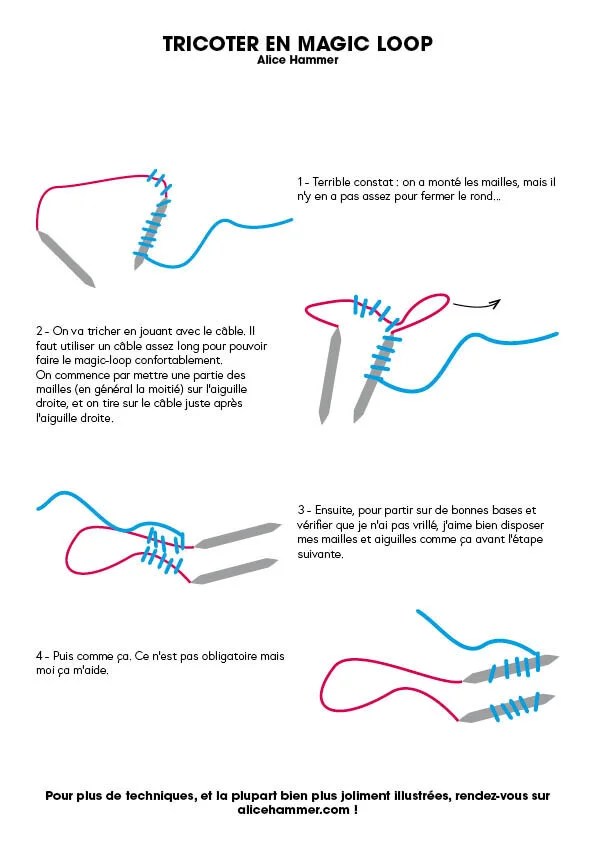 TRICOTER EN MAGIC LOOP
Alice Hammer

1 - Terrible constat : on a monté les mailles, mais il n'y en a pas assez pour fermer le rond...

2 - On va tricher en jouant avec le câble. Il faut utiliser un câble assez long pour pouvoir faire le magic-loop confortablement.
On commence par mettre une partie des mailles (en général la moitié) sur l'aiguille droite, et on tire sur le câble juste après l'aiguille droite.

3 - Ensuite, pour partir sur de bonnes bases et vérifier que je n'ai pas vrillé, j'aime bien disposer mes mailles et aiguilles comme ça avant l'étape suivante.

4 - Puis comme ça. Ce n'est pas obligatoire mais moi ça m'aide.

Pour plus de techniques, et la plupart bien plus joliment illustrées, rendez-vous sur alicehammer.com !