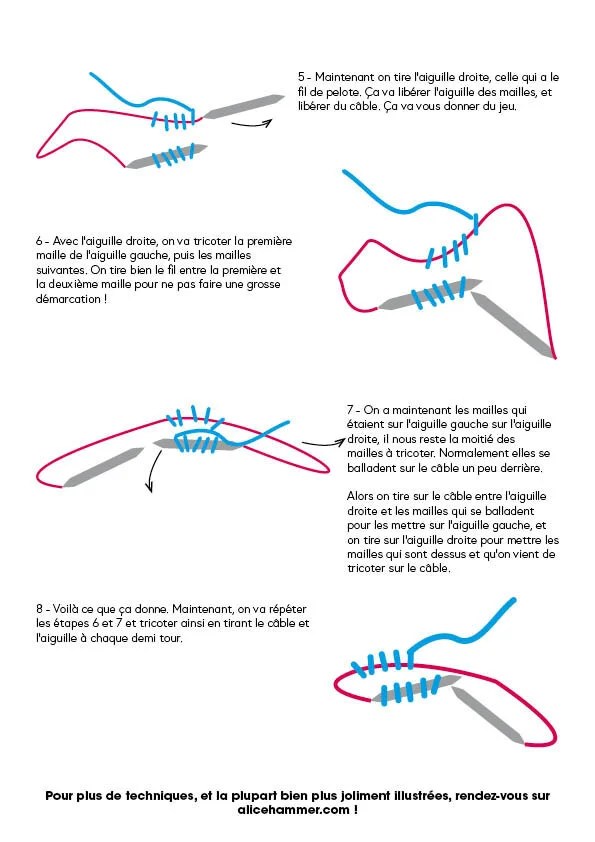 5 - Maintenant on tire l'aiguille droite, celle qui a le fil de pelote. Ça va libérer l'aiguille des mailles, et libérer du câble. Ça va vous donner du jeu.

6 - Avec l'aiguille droite, on va tricoter la première maille de l'aiguille gauche, puis les mailles suivantes. On tire bien le fil entre la première et la deuxième maille pour ne pas faire une grosse démarcation !

7 - On a maintenant les mailles qui étaient sur l'aiguille gauche sur l'aiguille droite, il nous reste la moitié des mailles à tricoter. Normalement elles se balladent sur le câble un peu derrière.

Alors on tire sur le câble entre l'aiguille droite et les mailles qui se balladent pour les mettre sur l'aiguille gauche, et on tire sur l'aiguille droite pour mettre les mailles qui sont dessus et qu'on vient de tricoter sur le câble.

8 - Voilà ce que ça donne. Maintenant, on va répéter les étapes 6 et 7 et tricoter ainsi en tirant le câble et l'aiguille à chaque demi tour.

Pour plus de techniques, et la plupart bien plus joliment illustrées, rendez-vous sur alicehammer.com !