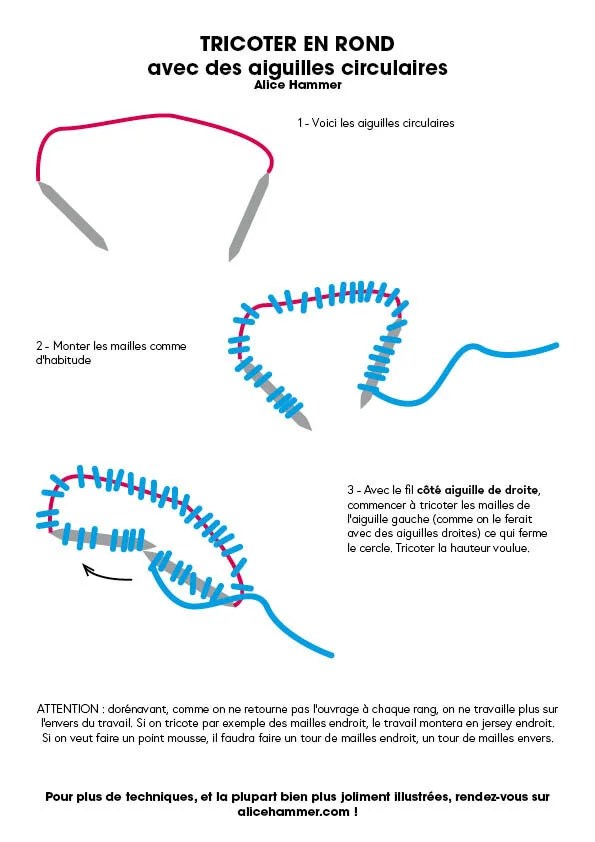 TRICOTER EN ROND
avec des aiguilles circulaires
Alice Hammer

1 - Voici les aiguilles circulaires

2 - Monter les mailles comme d'habitude

3 - Avec le fil côté aiguille de droite, commencer à tricoter les mailles de l'aiguille gauche (comme on le ferait avec des aiguilles droites) ce qui ferme le cercle. Tricoter la hauteur voulue.

ATTENTION : dorénavant, comme on ne retourne pas l'ouvrage à chaque rang, on ne travaille plus sur l'envers du travail. Si on tricote par exemple des mailles endroit, le travail montera en jersey endroit. Si on veut faire un point mousse, il faudra faire un tour de mailles endroit, un tour de mailles envers.

Pour plus de techniques, et la plupart bien plus joliment illustrées, rendez-vous sur alicehammer.com !