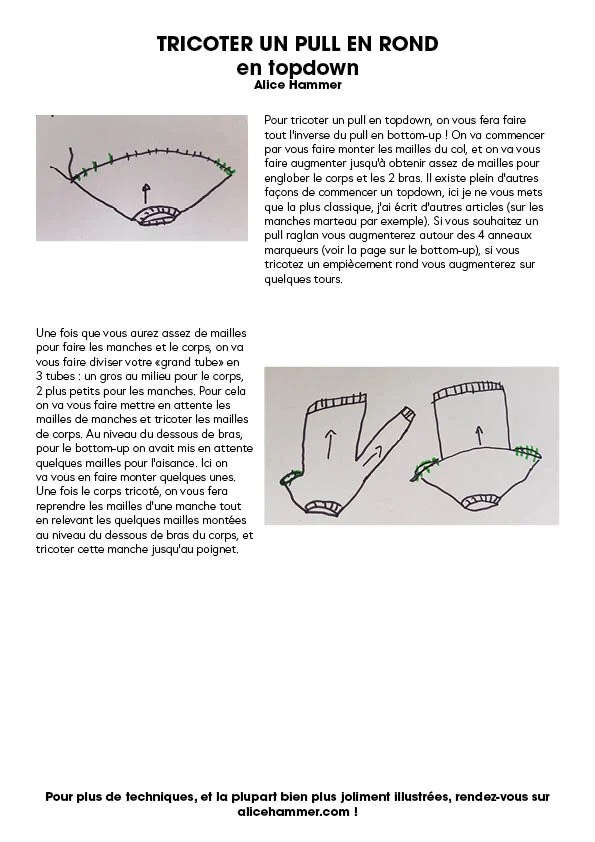 TRICOTER UN PULL EN ROND
en topdown
Alice Hammer

Pour tricoter un pull en topdown, on vous fera faire tout l'inverse du pull en bottom-up ! On va commencer par vous faire monter les mailles du col, et on va vous faire augmenter jusqu'à obtenir assez de mailles pour englober le corps et les 2 bras. Il existe plein d'autres façons de commencer un topdown, ici je ne vous mets que la plus classique, j'ai écrit d'autres articles (sur les manches marteau par exemple). Si vous souhaitez un pull raglan vous augmenterez autour des 4 anneaux marqueurs (voir la page sur le bottom-up), si vous tricotez un empiècement rond vous augmenterez sur quelques tours.

Une fois que vous aurez assez de mailles pour faire les manches et le corps, on va vous faire diviser votre «grand tube» en 3 tubes : un gros au milieu pour le corps, 2 plus petits pour les manches. Pour cela on va vous faire mettre en attente les mailles de manches et tricoter les mailles de corps. Au niveau du dessous de bras, pour le bottom-up on avait mis en attente quelques mailles pour l'aisance. Ici on va vous en faire monter quelques unes. Une fois le corps tricoté, on vous fera reprendre les mailles d'une manche tout en relevant les quelques mailles montées au niveau du dessous de bras du corps, et tricoter cette manche jusqu'au poignet.

Pour plus de techniques, et la plupart bien plus joliment illustrées, rendez-vous sur alicehammer.com !