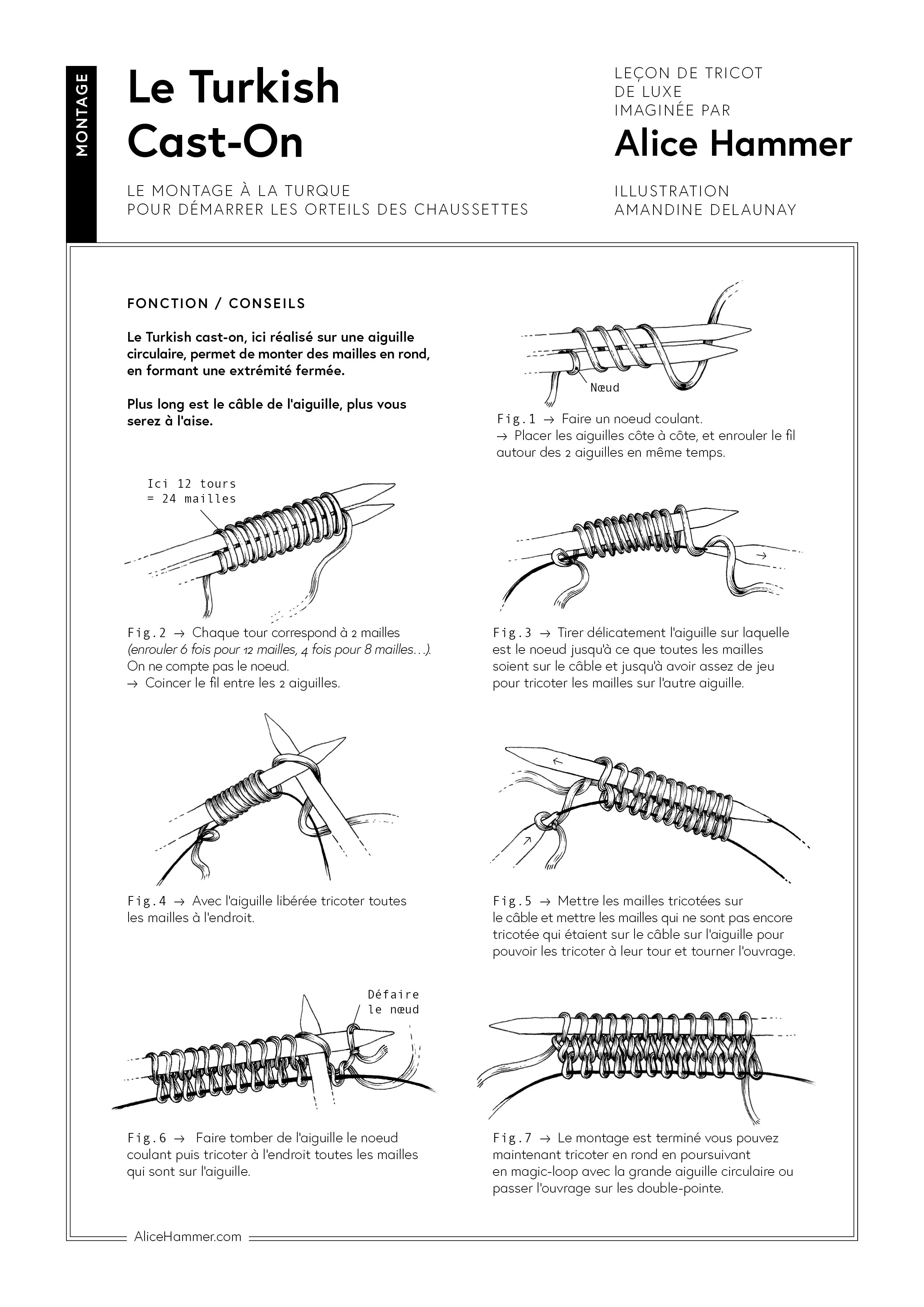 MONTAGE

Le Turkish Cast-On

LE MONTAGE À LA TURQUE
POUR DÉMARRER LES ORTEILS DES CHAUSSETTES

LEÇON DE TRICOT
DE LUXE
IMAGINÉE PAR

Alice Hammer

ILLUSTRATION
AMANDINE DELAUNAY

FONCTION / CONSEILS

Le Turkish cast-on, ici réalisé sur une aiguille circulaire, permet de monter des mailles en rond, en formant une extrémité fermée.

Plus long est le câble de l'aiguille, plus vous serez à l'aise.

Nœud

Fig.1 → Faire un noeud coulant.
→ Placer les aiguilles côte à côte, et enrouler le fil autour des 2 aiguilles en même temps.

Ici 12 tours
= 24 mailles

Fig.2 → Chaque tour correspond à 2 mailles (enrouler 6 fois pour 12 mailles, 4 fois pour 8 mailles…).
On ne compte pas le noeud.
→ Coincer le fil entre les 2 aiguilles.

Fig.3 → Tirer délicatement l'aiguille sur laquelle est le noeud jusqu'à ce que toutes les mailles soient sur le câble et jusqu'à avoir assez de jeu pour tricoter les mailles sur l'autre aiguille.

Fig.4 → Avec l'aiguille libérée tricoter toutes les mailles à l'endroit.

Fig.5 → Mettre les mailles tricotées sur le câble et mettre les mailles qui ne sont pas encore tricotée qui étaient sur le câble sur l'aiguille pour pouvoir les tricoter à leur tour et tourner l'ouvrage.

Défaire
le nœud

Fig.6 → Faire tomber de l'aiguille le noeud coulant puis tricoter à l'endroit toutes les mailles qui sont sur l'aiguille.

Fig.7 → Le montage est terminé vous pouvez maintenant tricoter en rond en poursuivant en magic-loop avec la grande aiguille circulaire ou passer l'ouvrage sur les double-pointe.

AliceHammer.com